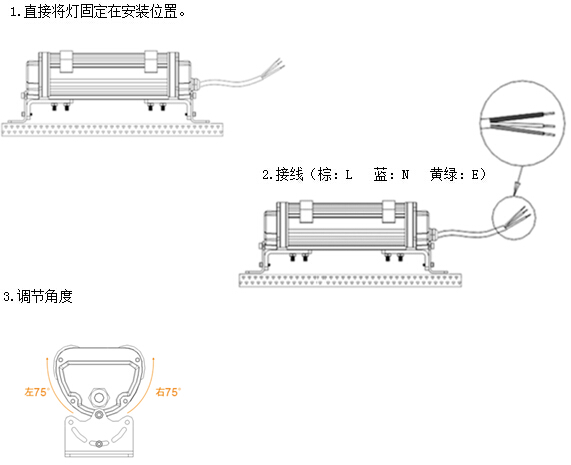 1.直接将灯固定在安装位置。

2.接线（棕：L　蓝：N　黄绿：E）

3.调节角度

左75°

右75°