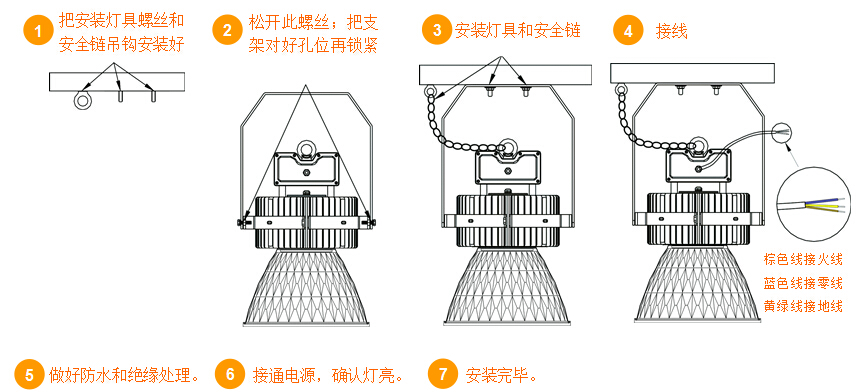 1 把安装灯具螺丝和安全链吊钩安装好

2 松开此螺丝；把支架对好孔位再锁紧

3 安装灯具和安全链

4 接线

棕色线接火线
蓝色线接零线
黄绿线接地线

5 做好防水和绝缘处理。

6 接通电源，确认灯亮。

7 安装完毕。