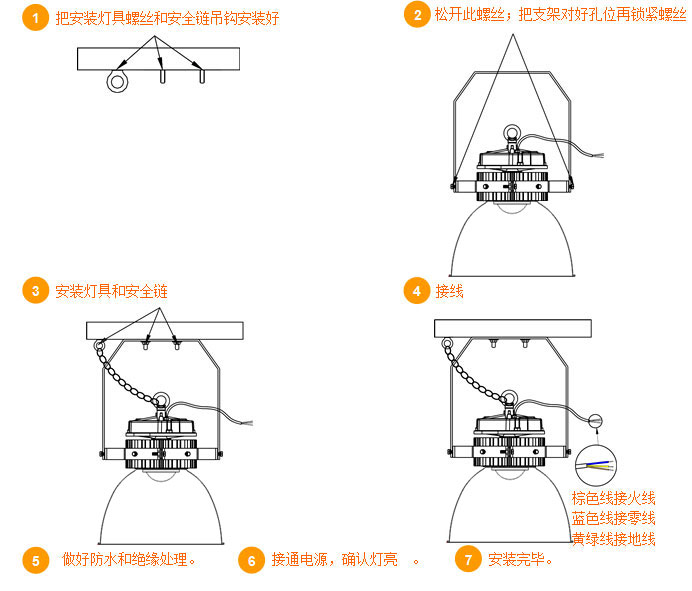 1 把安装灯具螺丝和安全链吊钩安装好

2 松开此螺丝；把支架对好孔位再锁紧螺丝

3 安装灯具和安全链

4 接线

棕色线接火线
蓝色线接零线
黄绿线接地线

5 做好防水和绝缘处理。

6 接通电源，确认灯亮 。

7 安装完毕。