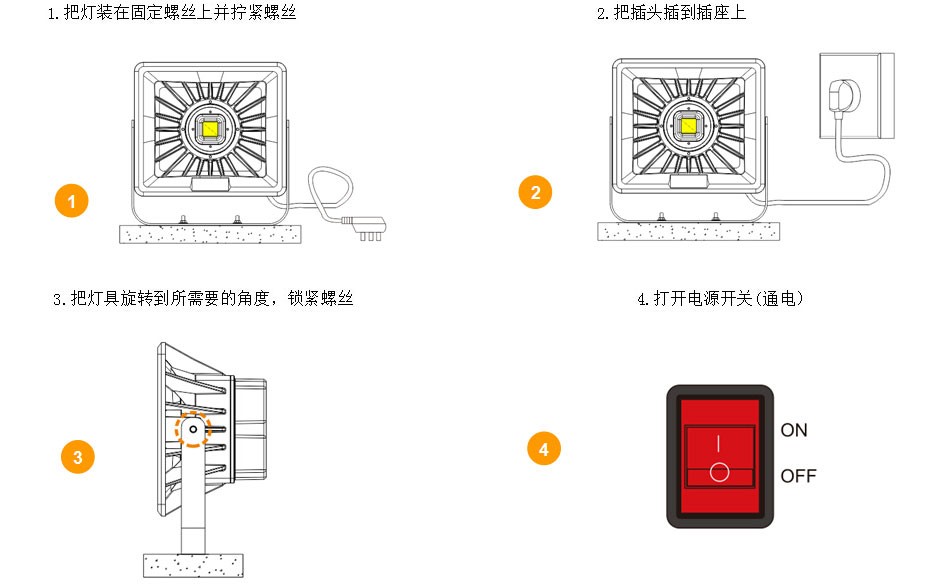 1. 把灯装在固定螺丝上并拧紧螺丝

1

2. 把插头插到插座上

2

3. 把灯具旋转到所需要的角度，锁紧螺丝

3

4. 打开电源开关(通电)

4

ON

OFF