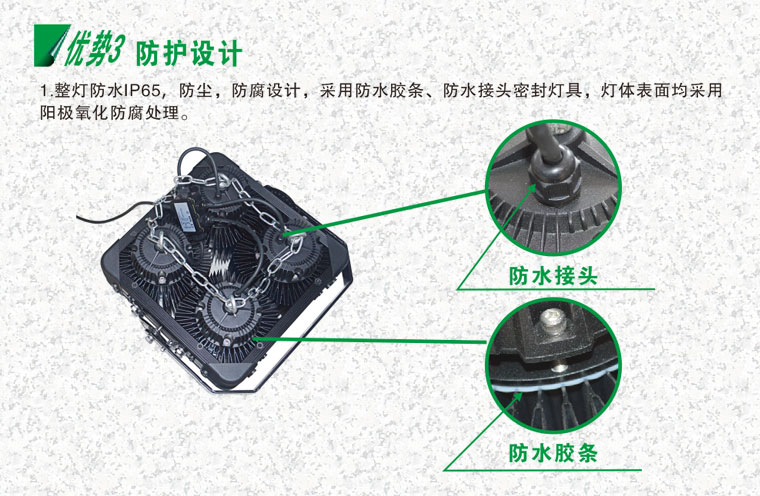 优势3 防护设计

1.整灯防水IP65，防尘，防腐设计，采用防水胶条、防水接头密封灯具，灯体表面均采用阳极氧化防腐处理。

防水接头

防水胶条